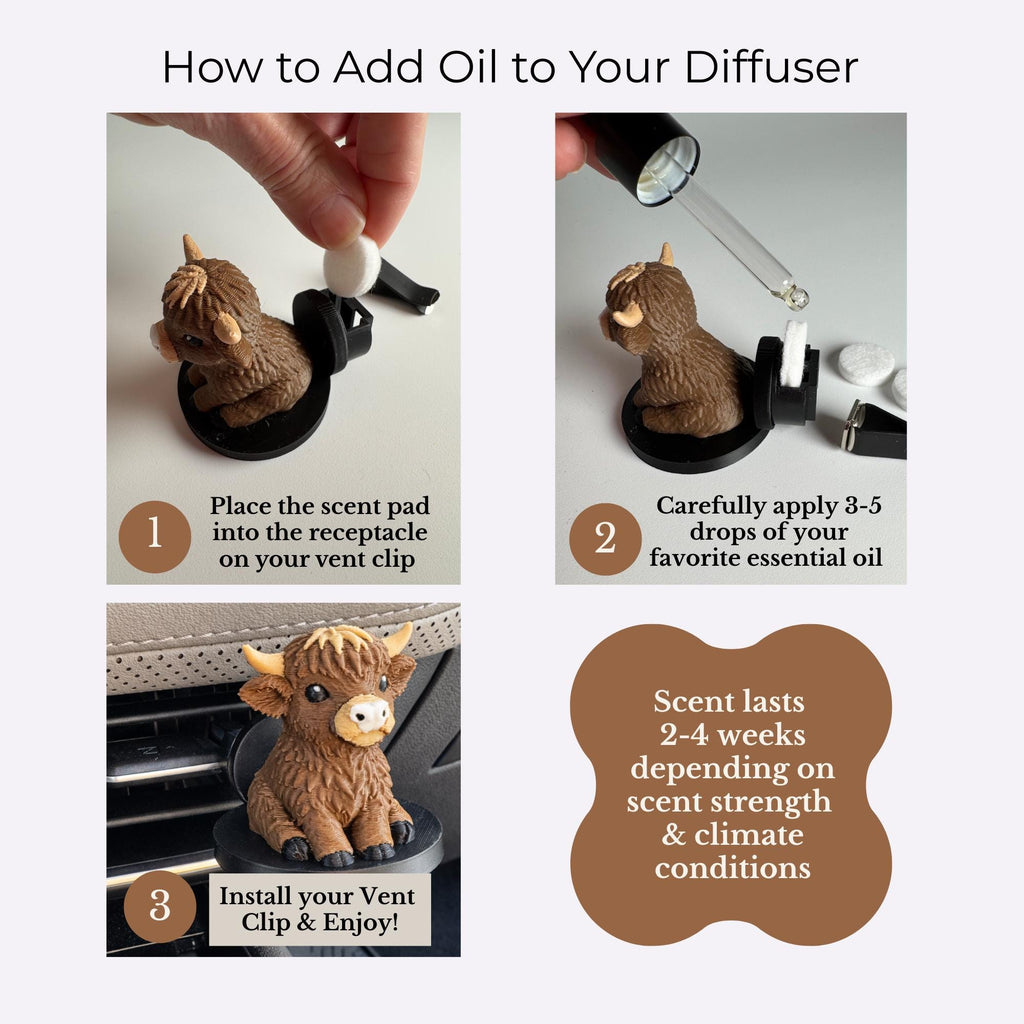 How to Add Oil to Your Diffuser

1

Place the scent pad into the receptacle on your vent clip

2

Carefully apply 3-5 drops of your favorite essential oil

3

Install your Vent Clip & Enjoy!

Scent lasts 2-4 weeks depending on scent strength & climate conditions